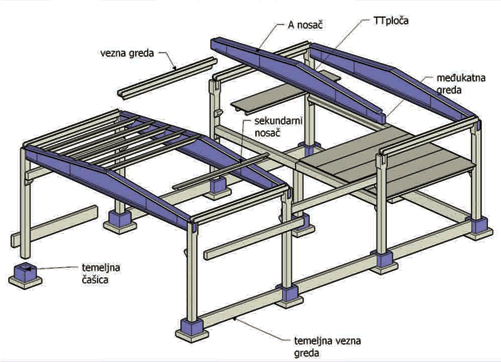 A nosač

TTploča

vezna greda

međukatna greda

sekundarni nosač

temeljna čašica

temeljna vezna greda